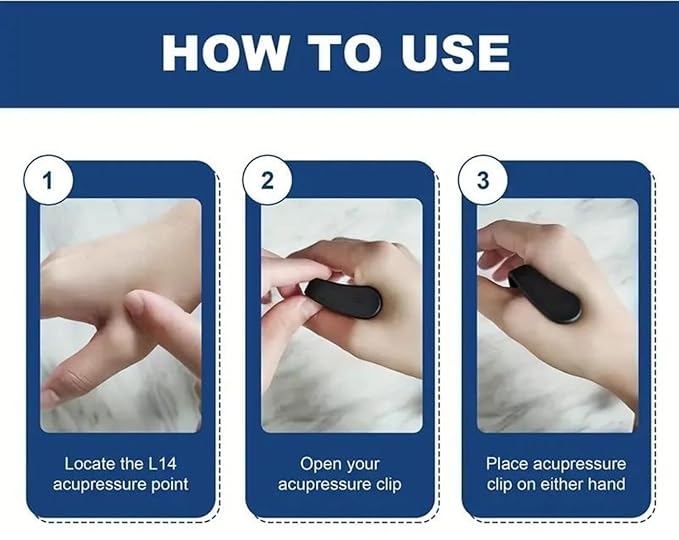 HOW TO USE

1

Locate the L14 acupressure point

2

Open your acupressure clip

3

Place acupressure clip on either hand